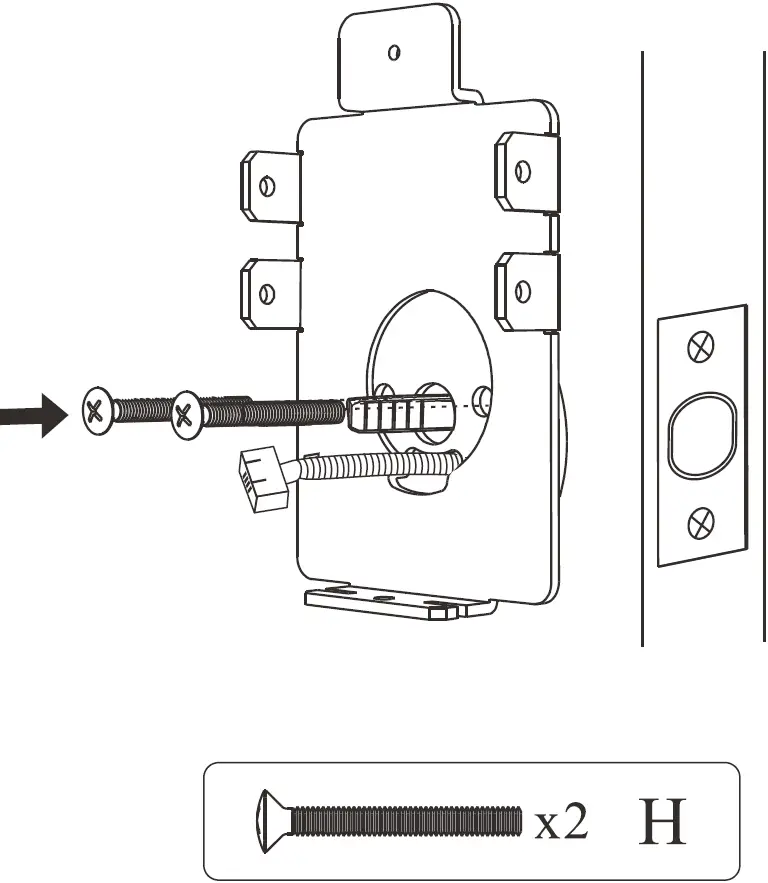 x2 H