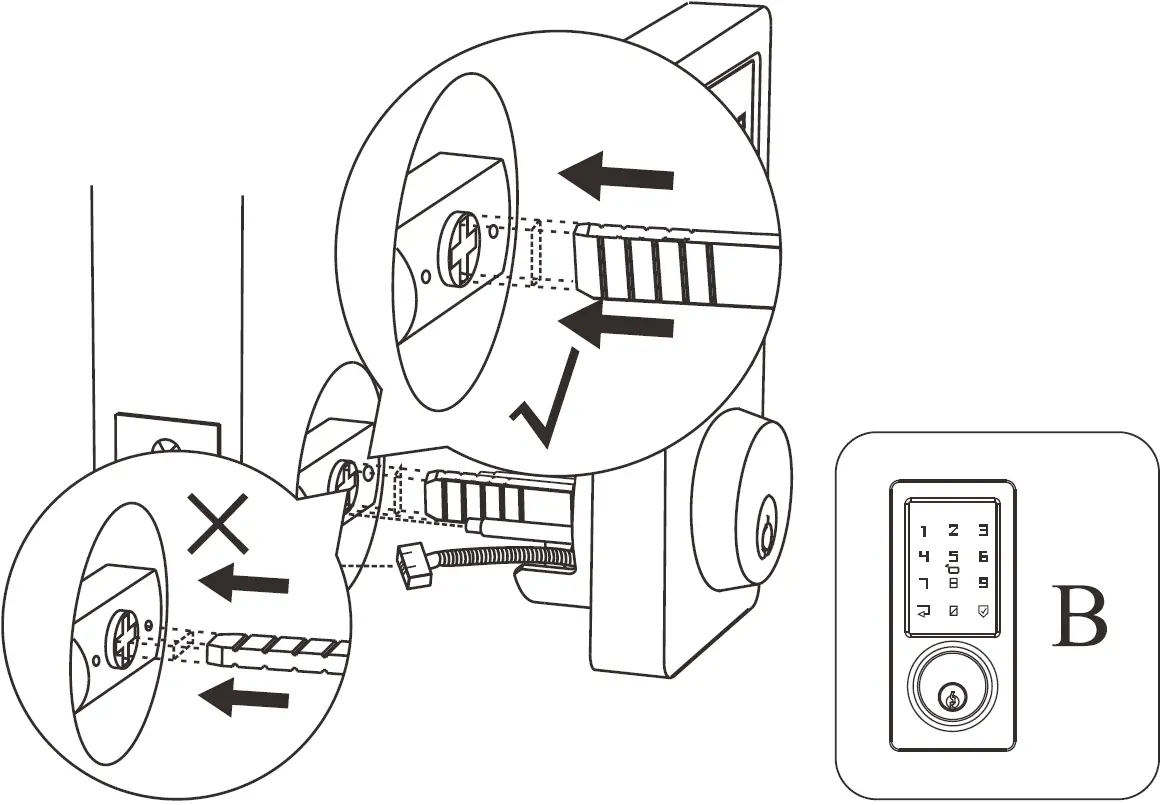 1 2 3
4 5 6
7 8 9
0

B