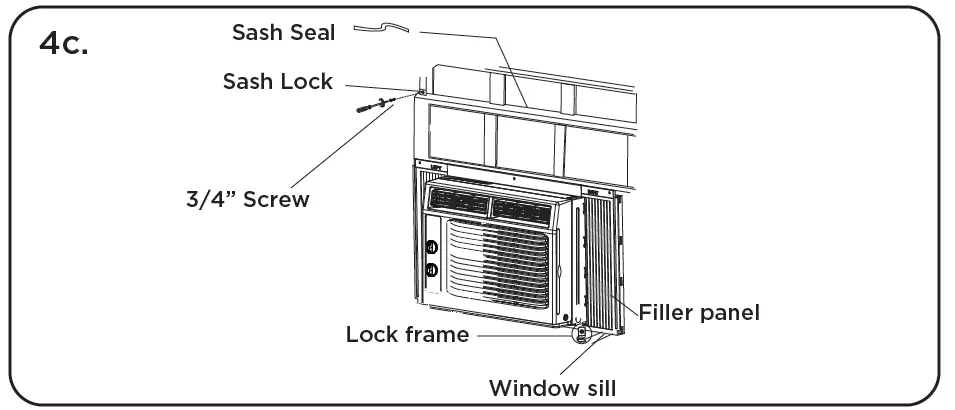 4c.

Sash Seal

Sash Lock

3/4” Screw

Filler panel

Lock frame

Window sill