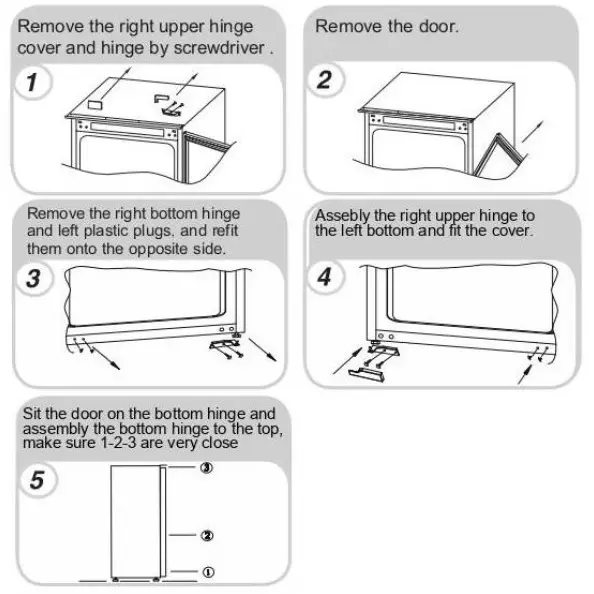 Remove the right upper hinge cover and hinge by screwdriver .

1

Remove the door.

2

Remove the right bottom hinge and left plastic plugs, and refit them onto the opposite side.

3

Assebly the right upper hinge to the left bottom and fit the cover.

4

Sit the door on the bottom hinge and assembly the bottom hinge to the top, make sure 1-2-3 are very close

5

③

②

①