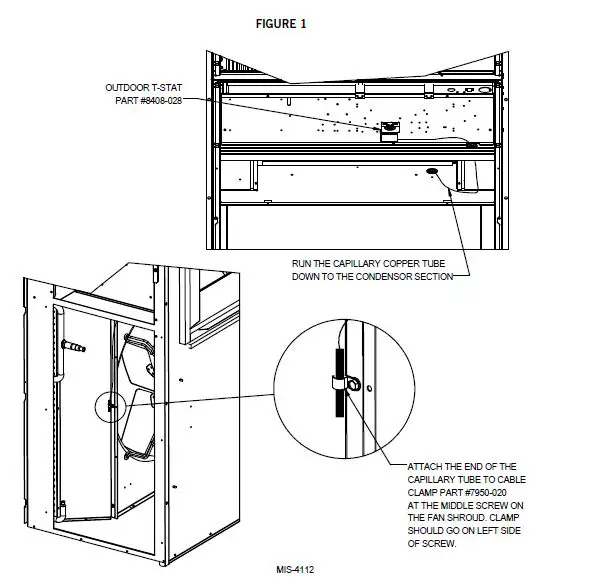 FIGURE 1

OUTDOOR T-STAT
PART #8408-028

RUN THE CAPILLARY COPPER TUBE DOWN TO THE CONDENSOR SECTION

ATTACH THE END OF THE CAPILLARY TUBE TO CABLE CLAMP PART #7950-020 AT THE MIDDLE SCREW ON THE FAN SHROUD. CLAMP SHOULD GO ON LEFT SIDE OF SCREW.

MIS-4112