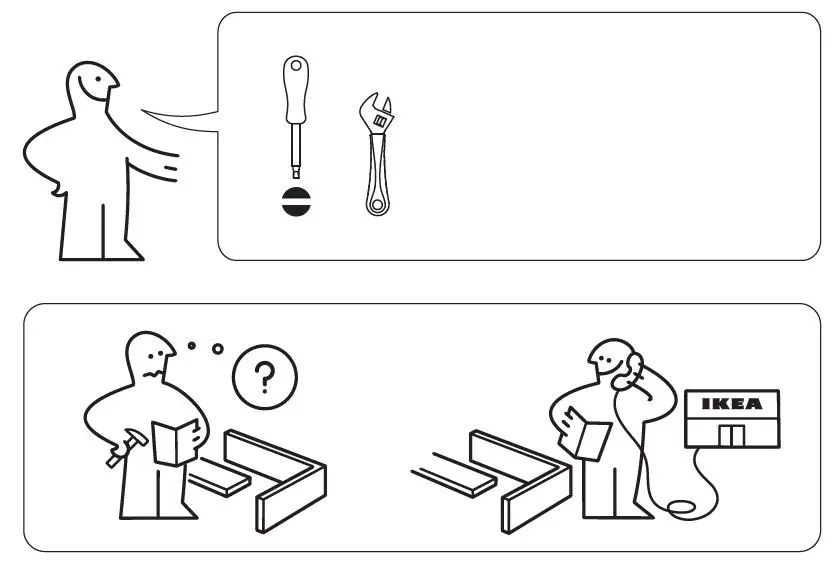 ?

IKEA