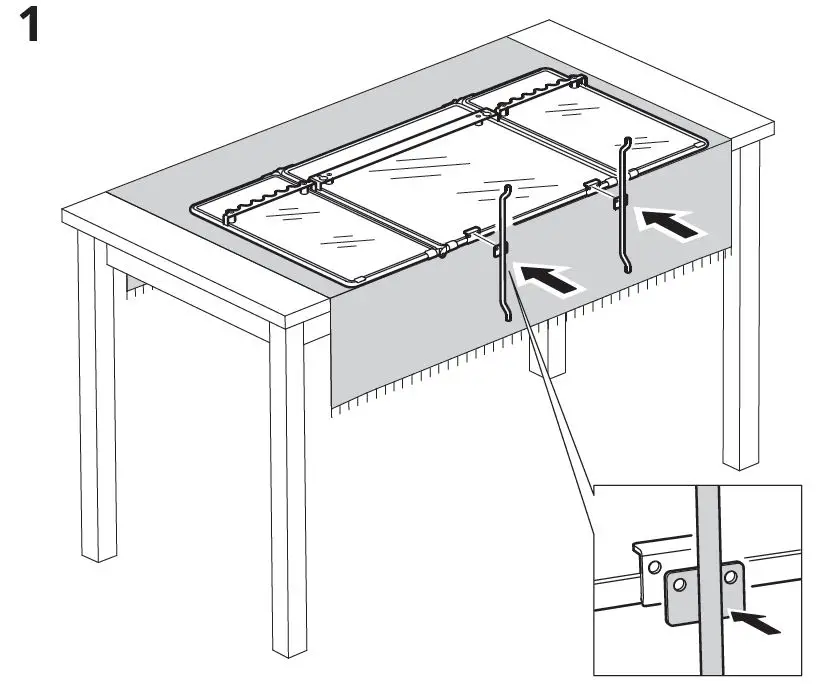 1