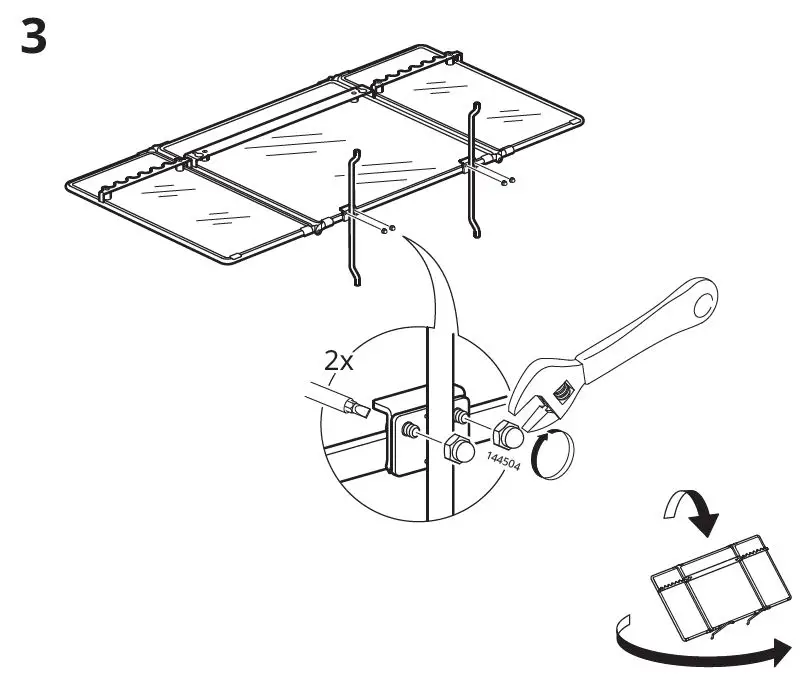 3

2x

144504