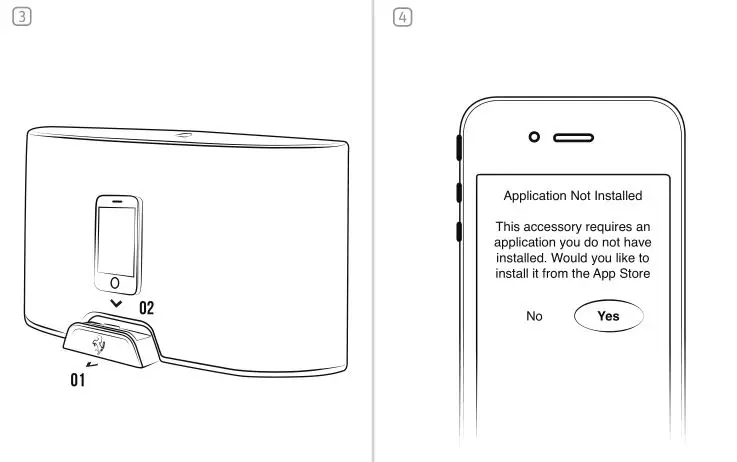 3

02

01

4

Application Not Installed

This accessory requires an application you do not have installed. Would you like to install it from the App Store

No

Yes