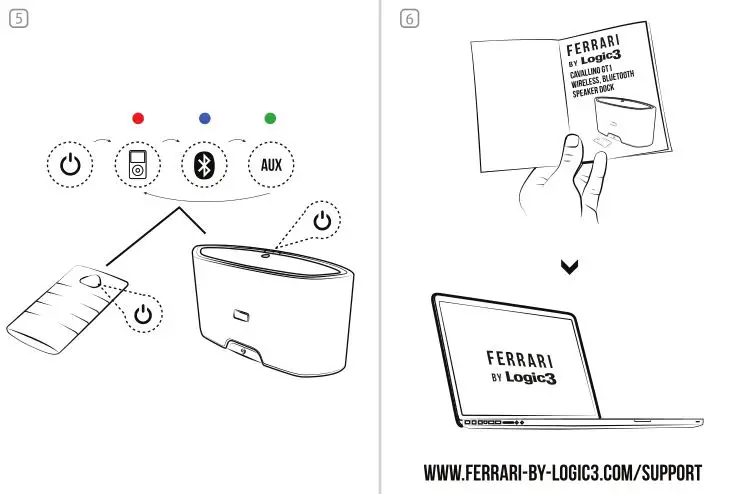 5

AUX

6

FERRARI
BY Logic3
CAVALLINO GT1
WIRELESS, BLUETOOTH
SPEAKER DOCK

FERRARI
BY Logic3

WWW.FERRARI-BY-LOGIC3.COM/SUPPORT