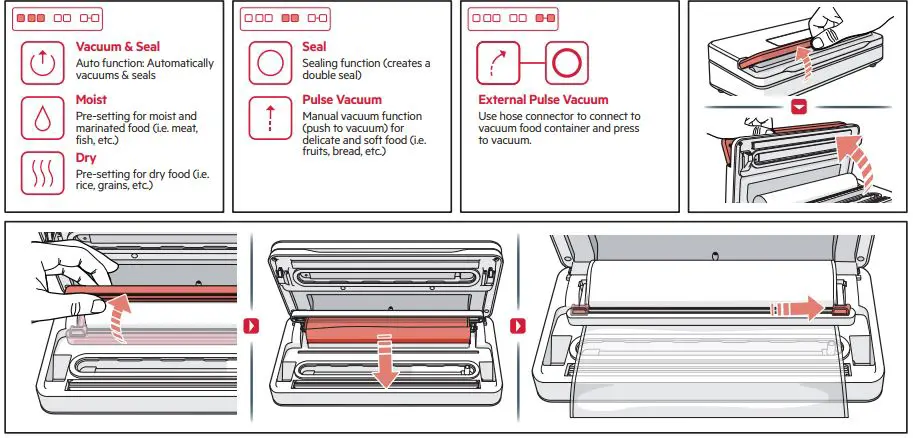 Vacuum & Seal
Auto function: Automatically vacuums & seals

Moist
Pre-setting for moist and marinated food (i.e. meat, fish, etc.)

Dry
Pre-setting for dry food (i.e. rice, grains, etc.)

Seal
Sealing function (creates a double seal)

Pulse Vacuum
Manual vacuum function (push to vacuum) for delicate and soft food (i.e. fruits, bread, etc.)

External Pulse Vacuum
Use hose connector to connect to vacuum food container and press to vacuum.