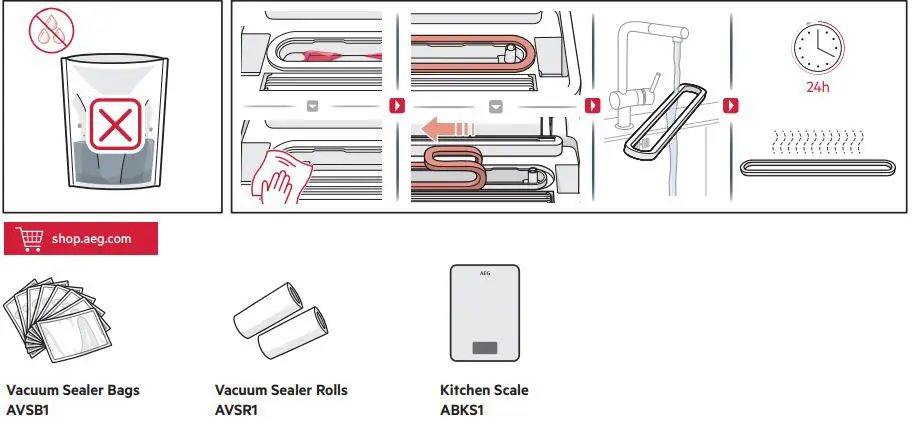 24h

shop.aeg.com

AEG

Vacuum Sealer Bags
AVSB1

Vacuum Sealer Rolls
AVSR1

Kitchen Scale
ABKS1