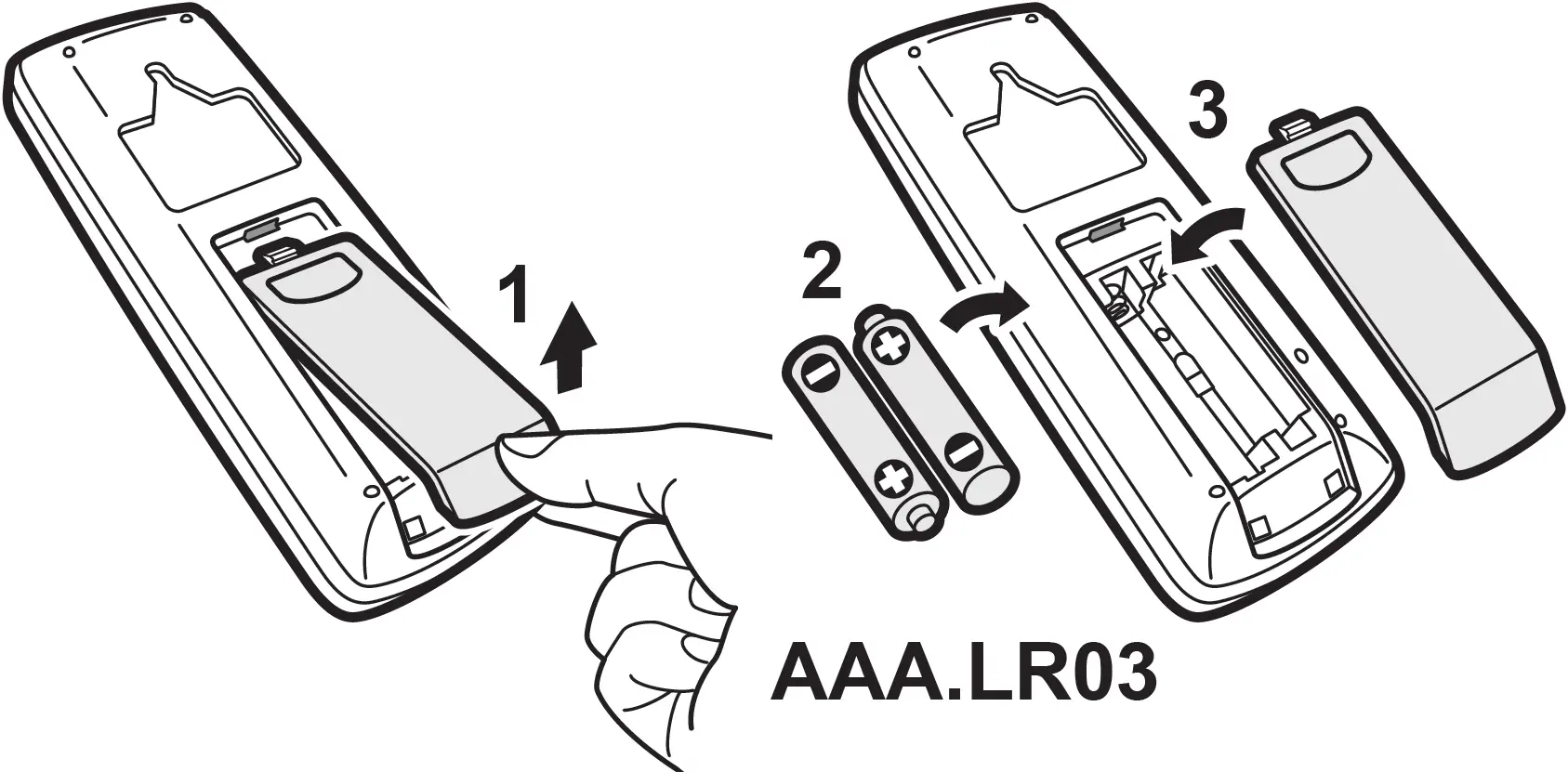 1

2

3

AAA.LR03