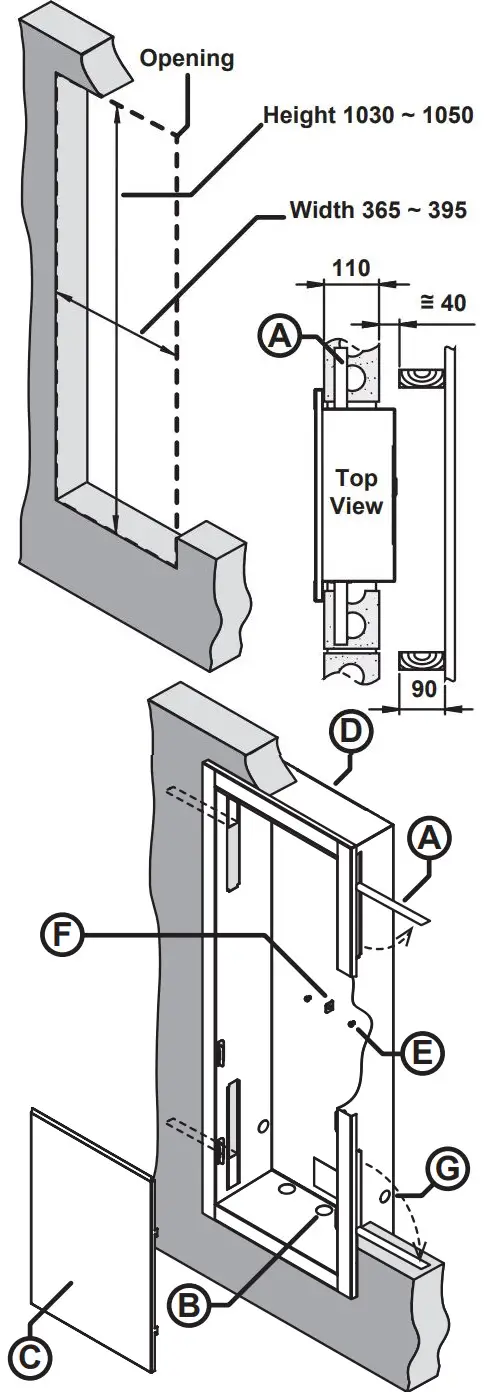 Opening

Height 1030 ~ 1050

Width 365 ~ 395

110

≅ 40

A

Top View

90

D

A

F

E

G

B

C