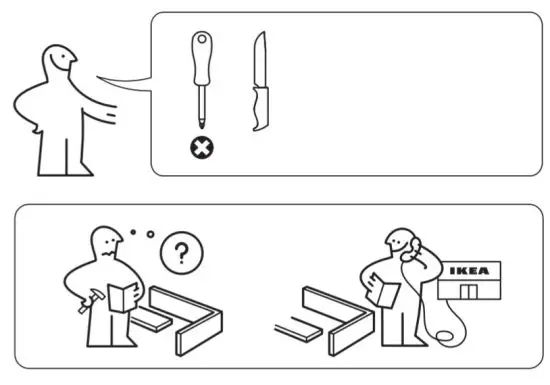 ?

IKEA