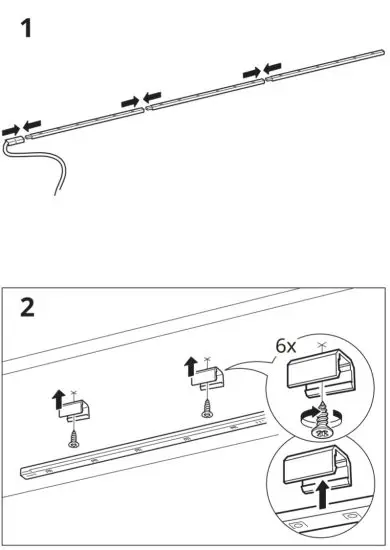 1

2

6x