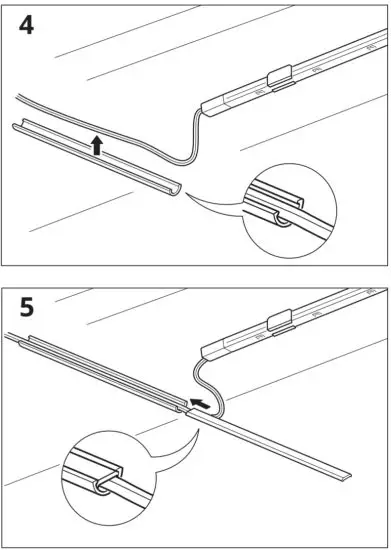 4

5