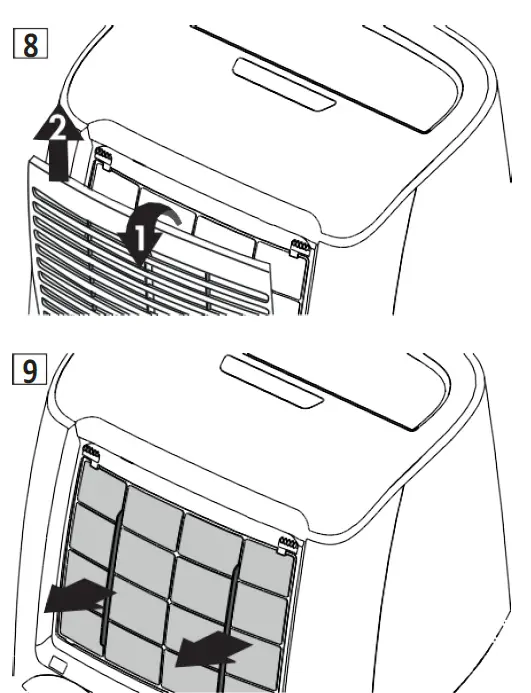 8

2

1

9