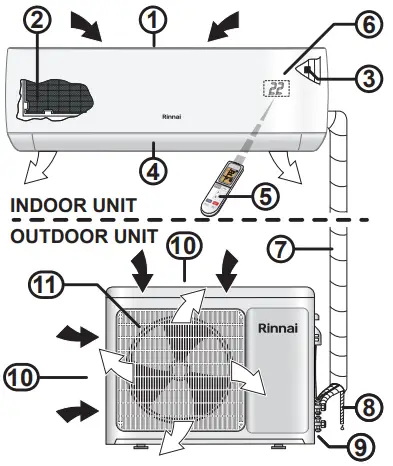 2
1
6
3
22
Rinnai
4
5
INDOOR UNIT
OUTDOOR UNIT
10
7
11
Rinnai
10
8
9