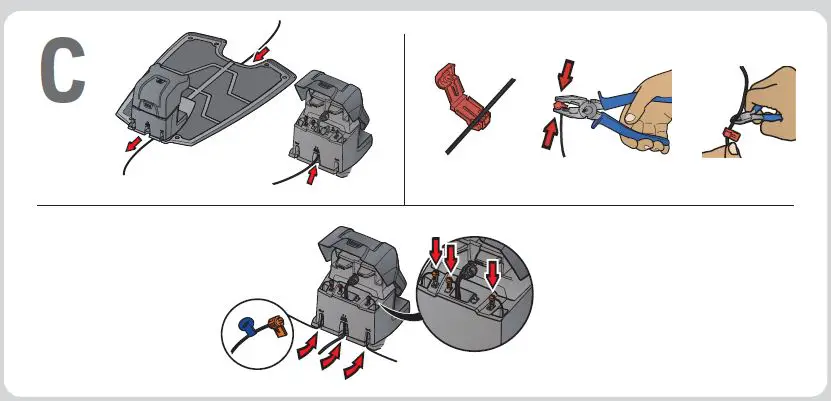 C