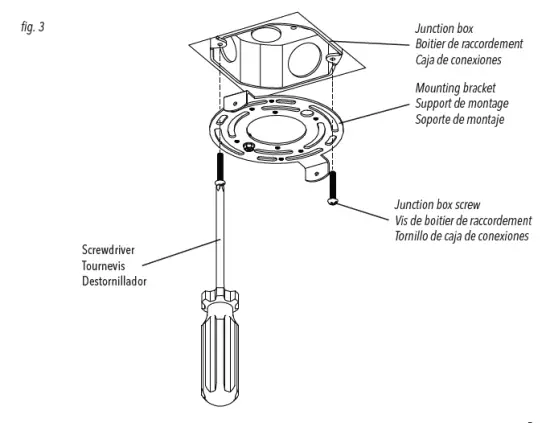 fig. 3

Junction box
Boitier de raccordement
Caja de conexiones

Mounting bracket
Support de montage
Soporte de montaje

Junction box screw
Vis de boitier de raccordement
Tornillo de caja de conexiones

Screwdriver
Tournevis
Destornillador