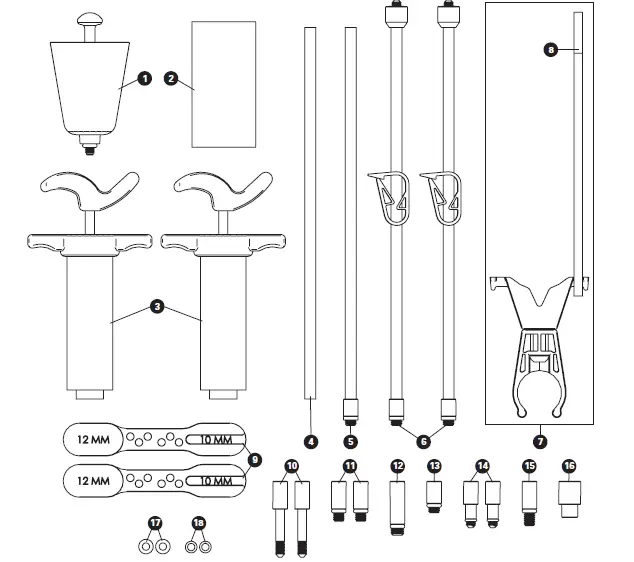 1
2
8
3
12 MM
10 MM
12 MM
10 MM
9
4
5
6
7
10
11
12
13
14
15
16
17
18