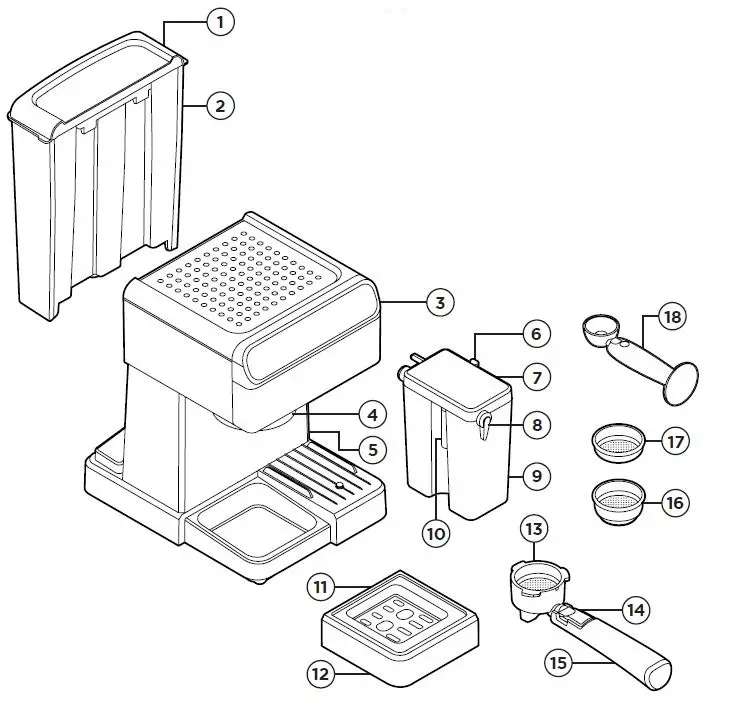 1
2
3
4
5
6
7
8
9
10
11
12
13
14
15
16
17
18