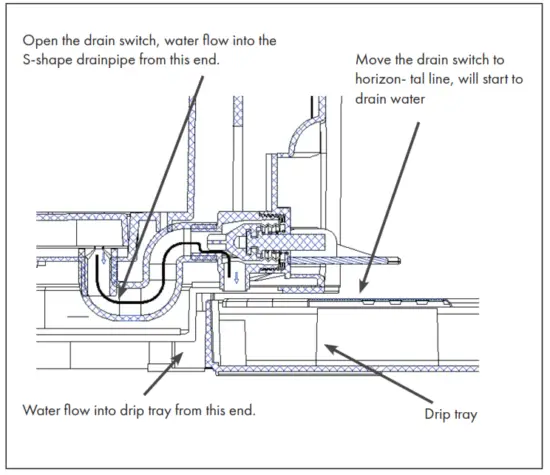 Open the drain switch, water flow into the S-shape drainpipe from this end.

Move the drain switch to horizon- tal line, will start to drain water

Water flow into drip tray from this end.

Drip tray