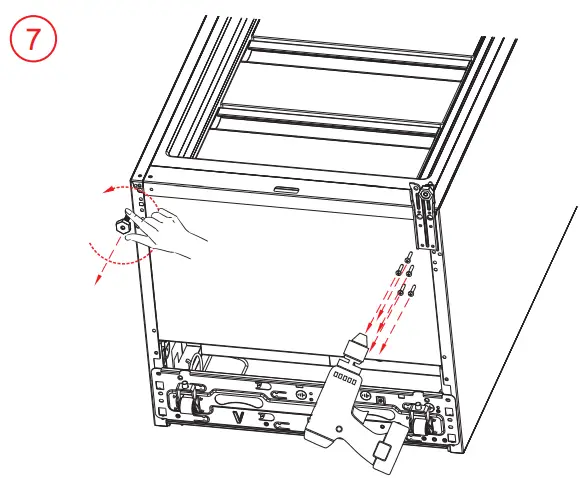 7