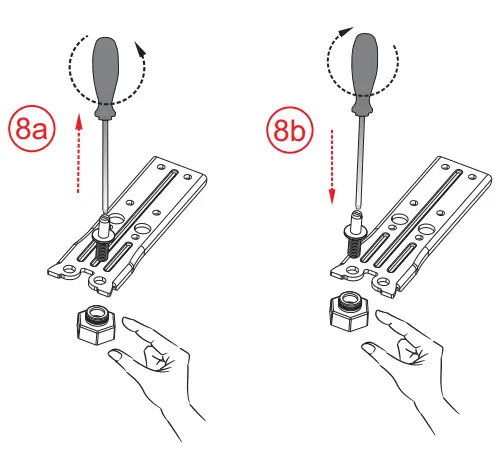 8a

8b