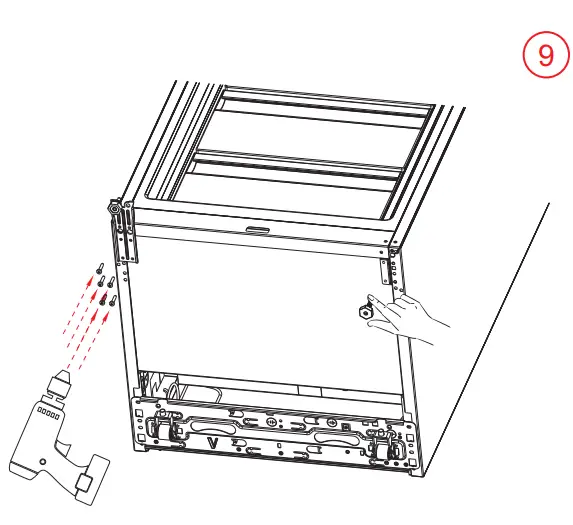 9