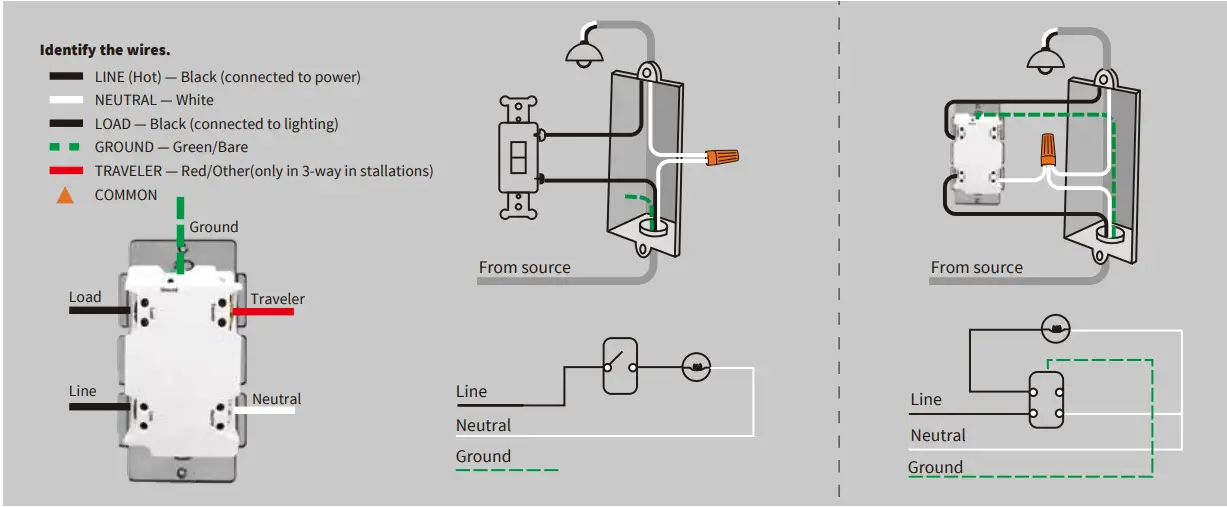 Identify the wires.
LINE (Hot) — Black (connected to power)
NEUTRAL — White
LOAD — Black (connected to lighting)
GROUND — Green/Bare
TRAVELER — Red/Other(only in 3-way in stallations)
COMMON

Ground
Load
Traveler
Line
Neutral

From source

Line
Neutral
Ground

From source

Line
Neutral
Ground