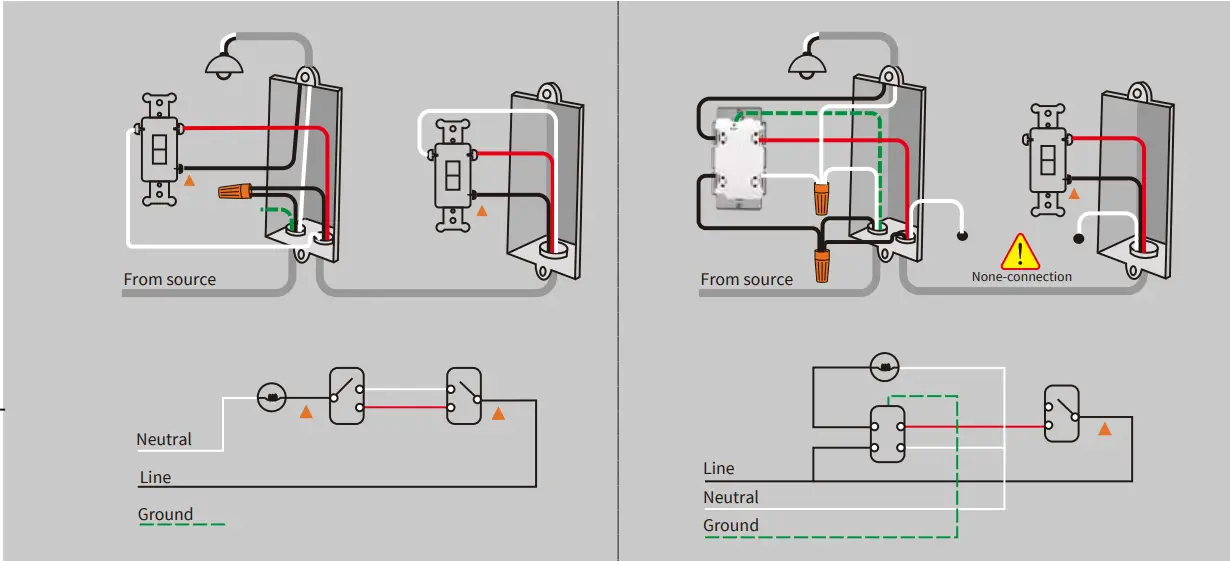 From source

Neutral

Line

Ground

From source

None-connection

Line

Neutral

Ground