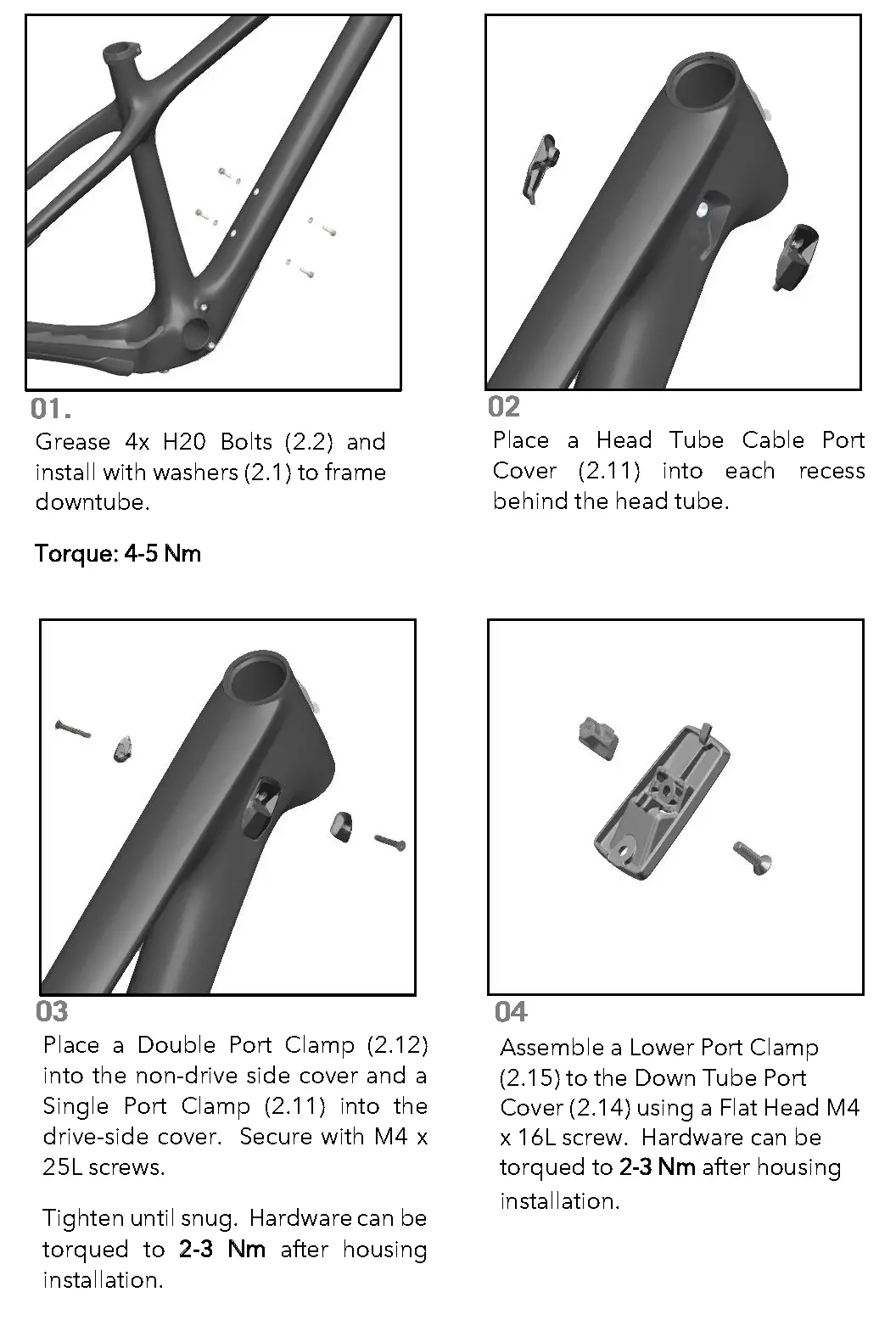 01.

Grease 4x H20 Bolts (2.2) and install with washers (2.1) to frame downtube.

Torque: 4-5 Nm

02

Place a Head Tube Cable Port Cover (2.11) into each recess behind the head tube.

03

Place a Double Port Clamp (2.12) into the non-drive side cover and a Single Port Clamp (2.11) into the drive-side cover. Secure with M4 x 25L screws.

Tighten until snug. Hardware can be torqued to 2-3 Nm after housing installation.

04

Assemble a Lower Port Clamp (2.15) to the Down Tube Port Cover (2.14) using a Flat Head M4 x 16L screw. Hardware can be torqued to 2-3 Nm after housing installation.