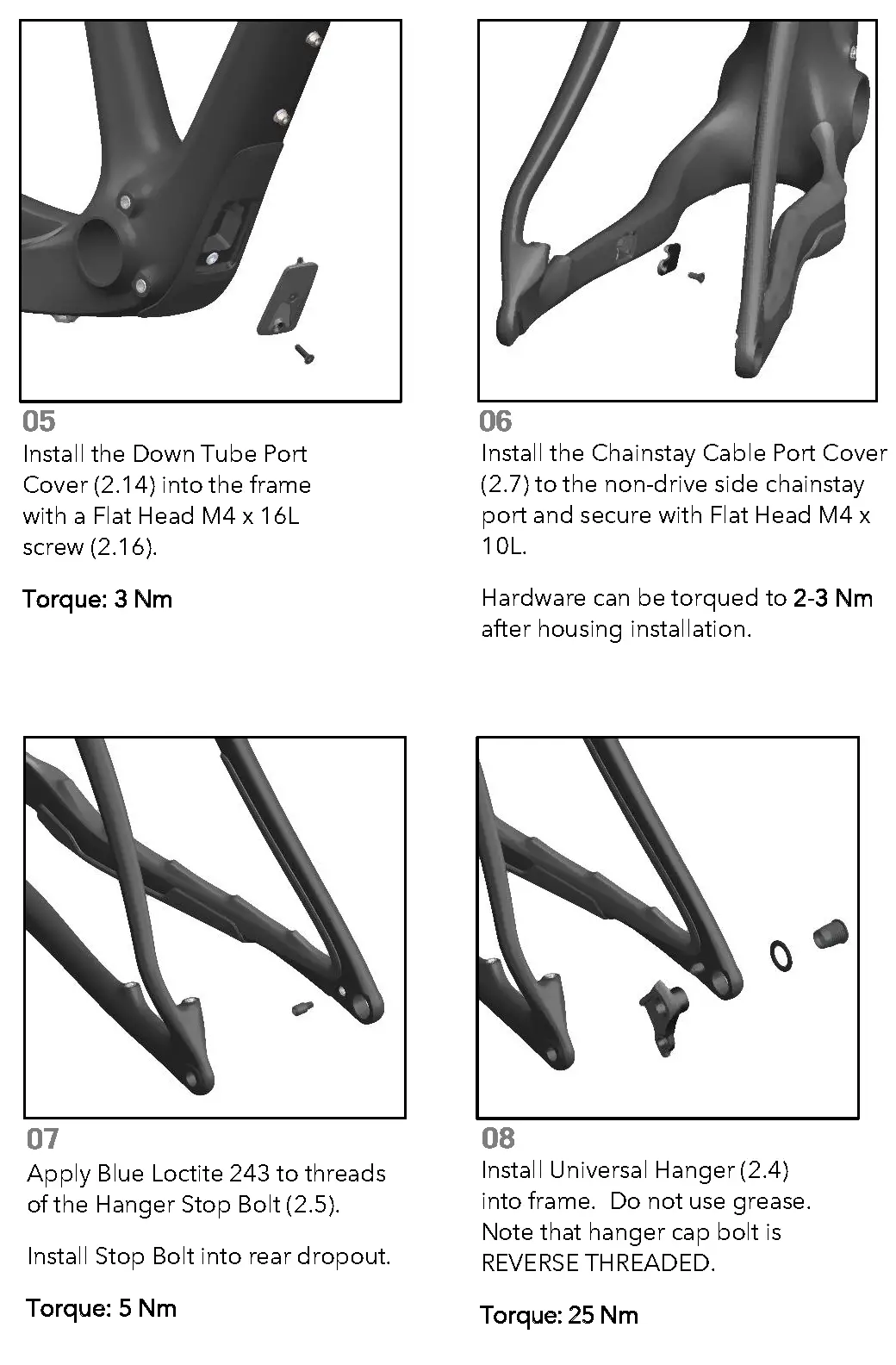 05
Install the Down Tube Port Cover (2.14) into the frame with a Flat Head M4 x 16L screw (2.16).

Torque: 3 Nm

06
Install the Chainstay Cable Port Cover (2.7) to the non-drive side chainstay port and secure with Flat Head M4 x 10L.

Hardware can be torqued to 2-3 Nm after housing installation.

07
Apply Blue Loctite 243 to threads of the Hanger Stop Bolt (2.5).

Install Stop Bolt into rear dropout.

Torque: 5 Nm

08
Install Universal Hanger (2.4) into frame. Do not use grease. Note that hanger cap bolt is REVERSE THREADED.

Torque: 25 Nm