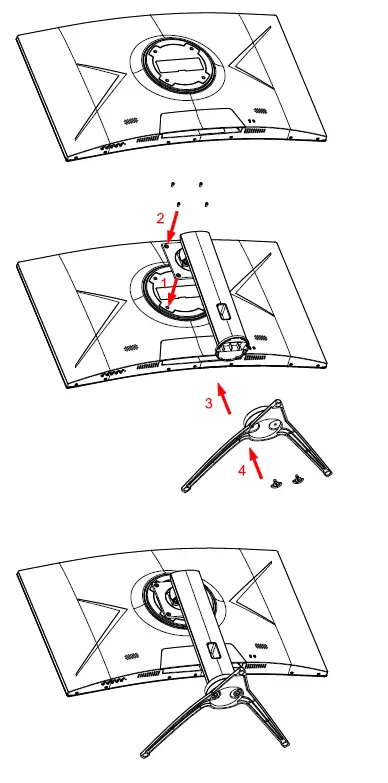 2
1
3
4