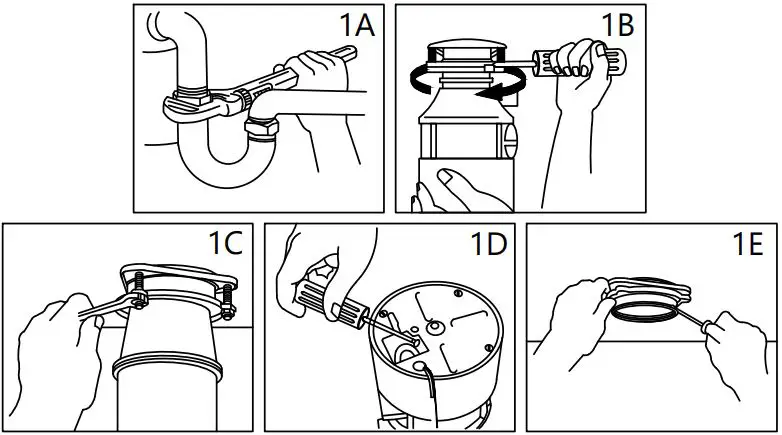 1A

1B

1C

1D

1E