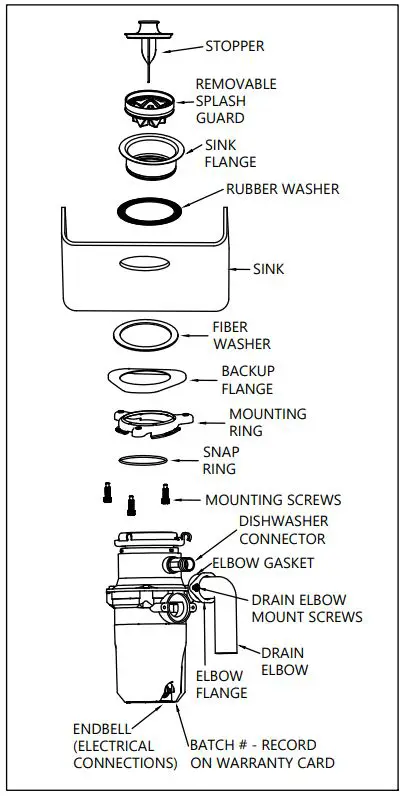 STOPPER

REMOVABLE SPLASH GUARD

SINK FLANGE

RUBBER WASHER

SINK

FIBER WASHER

BACKUP FLANGE

MOUNTING RING

SNAP RING

MOUNTING SCREWS

DISHWASHER CONNECTOR

ELBOW GASKET

DRAIN ELBOW MOUNT SCREWS

DRAIN ELBOW

ELBOW FLANGE

ENDBELL (ELECTRICAL CONNECTIONS)

BATCH # - RECORD ON WARRANTY CARD