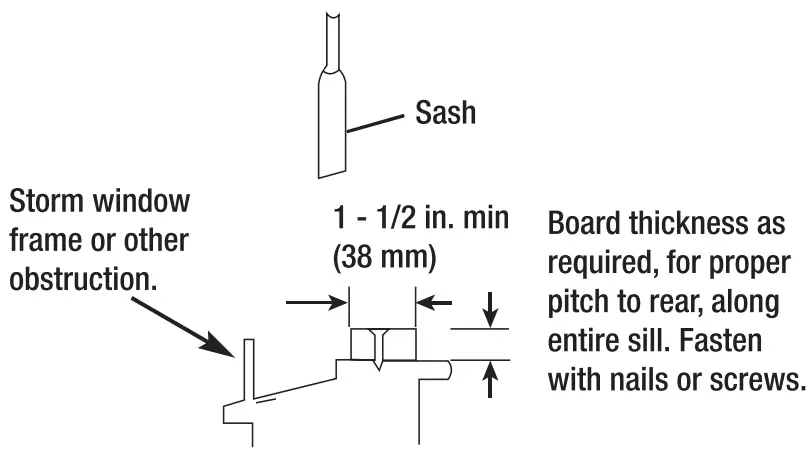 Sash

Storm window frame or other obstruction.

1 - 1/2 in. min (38 mm)

Board thickness as required, for proper pitch to rear, along entire sill. Fasten with nails or screws.