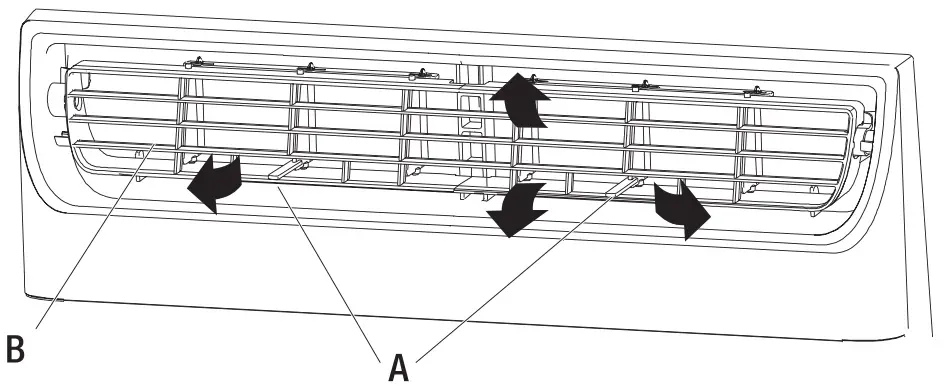 B
A