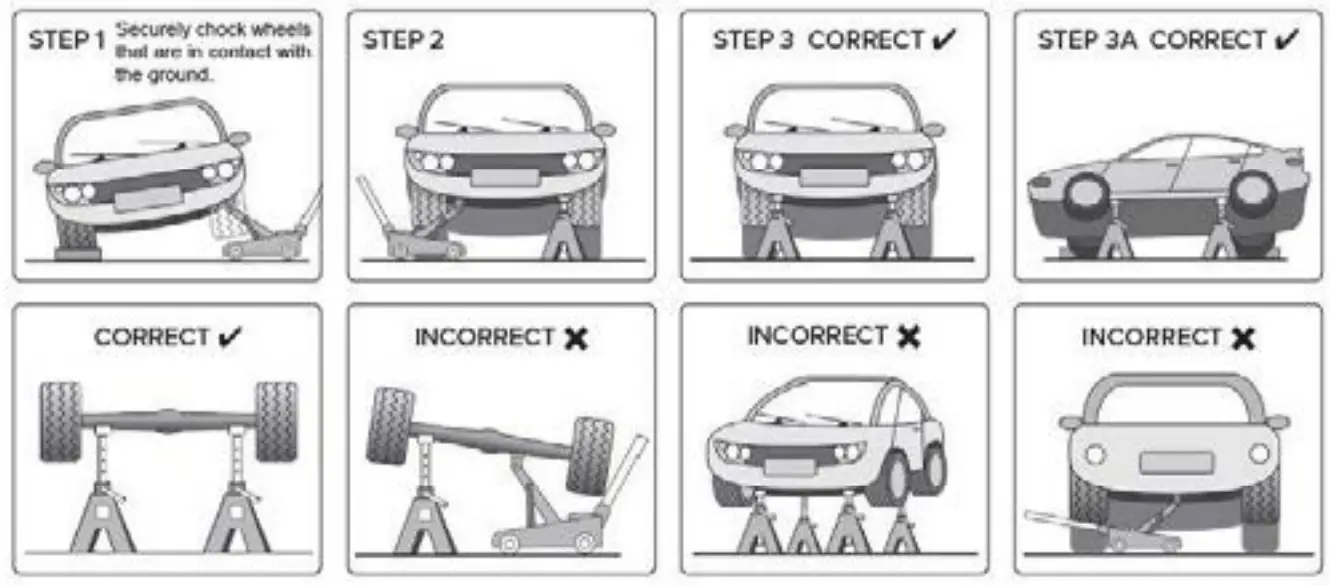 STEP 1 Securely chock wheels that are in contact with the ground.

STEP 2

STEP 3 CORRECT ✔

STEP 3A CORRECT ✔

CORRECT ✔

INCORRECT ✖

INCORRECT ✖

INCORRECT ✖