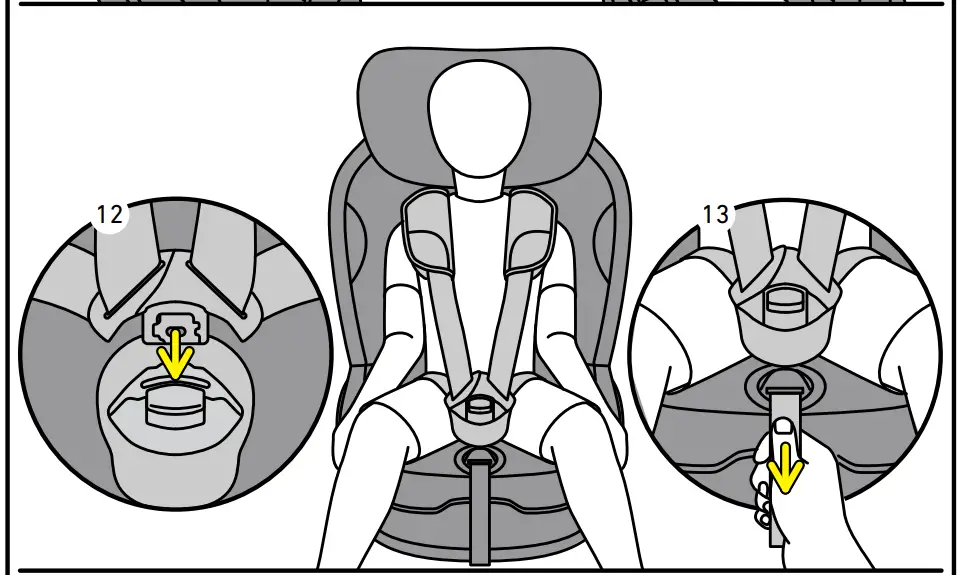 12

13