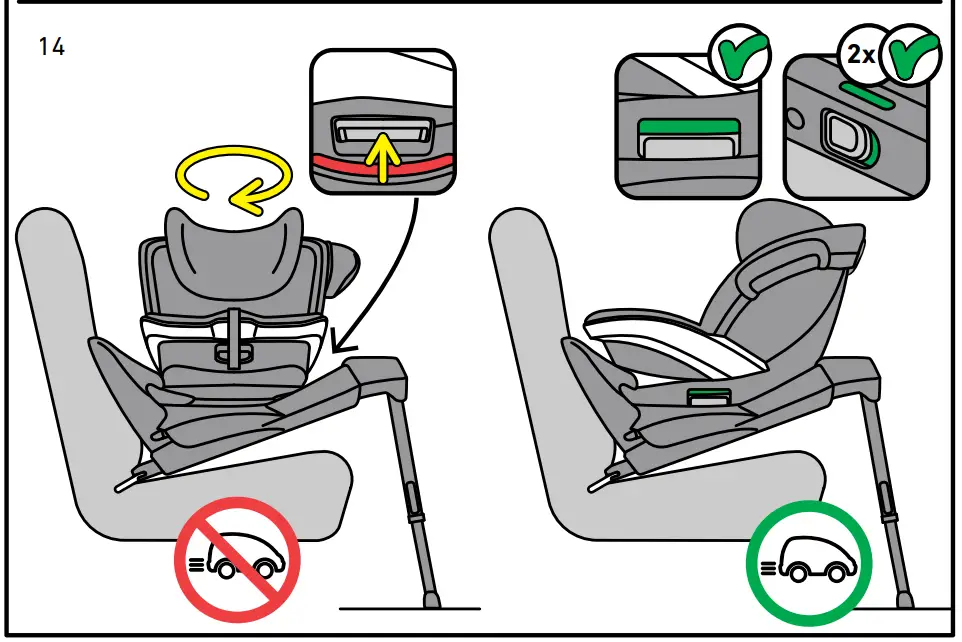 14

2x