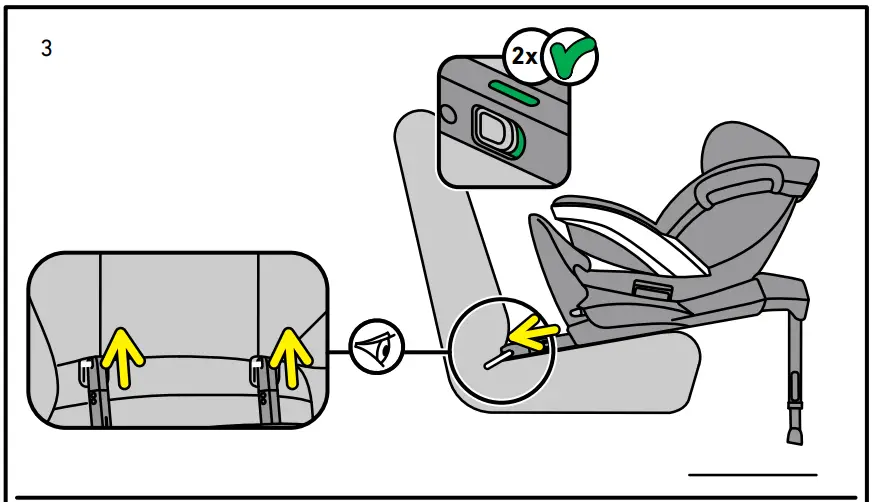 3

2x