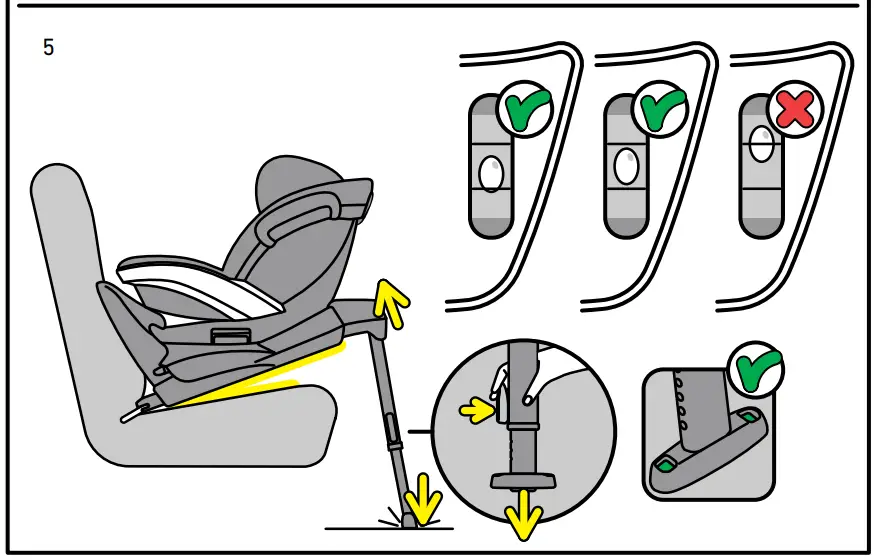 5