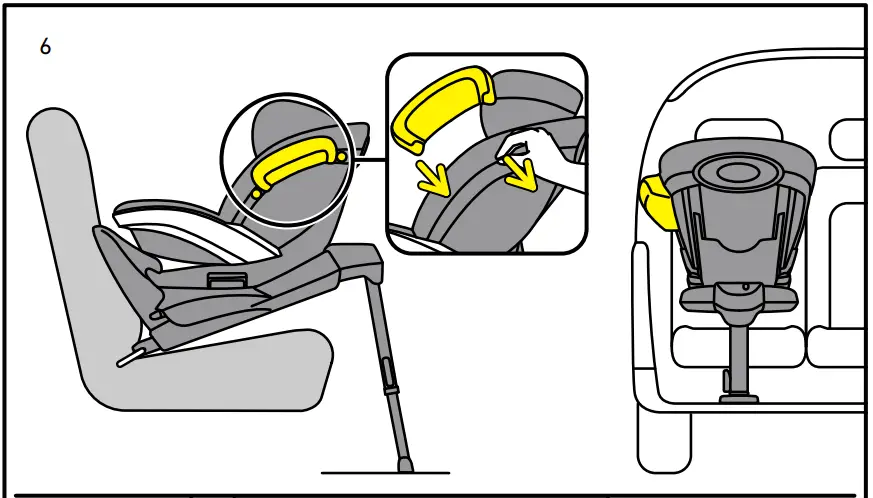 6