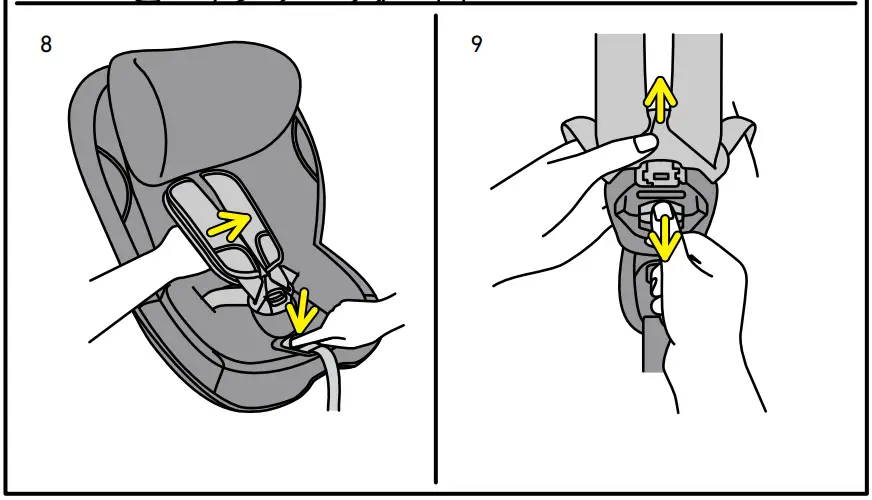 8

9