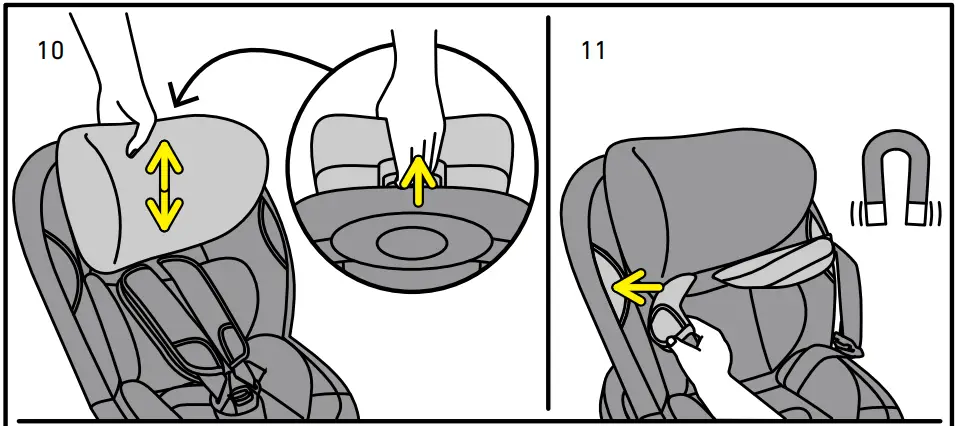 10

11