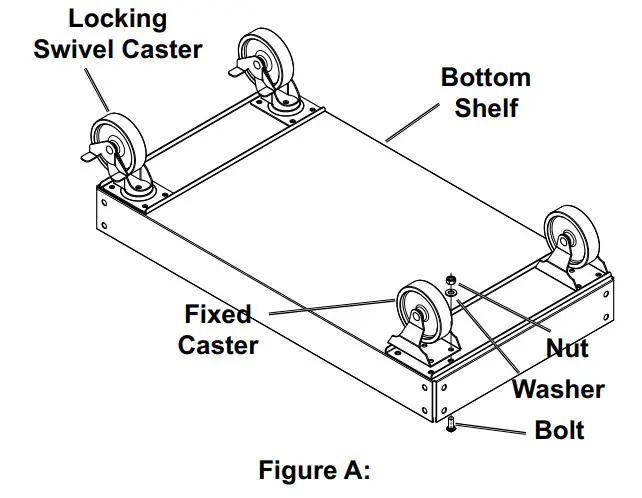 Locking Swivel Caster

Bottom Shelf

Fixed Caster

Nut

Washer

Bolt

Figure A: