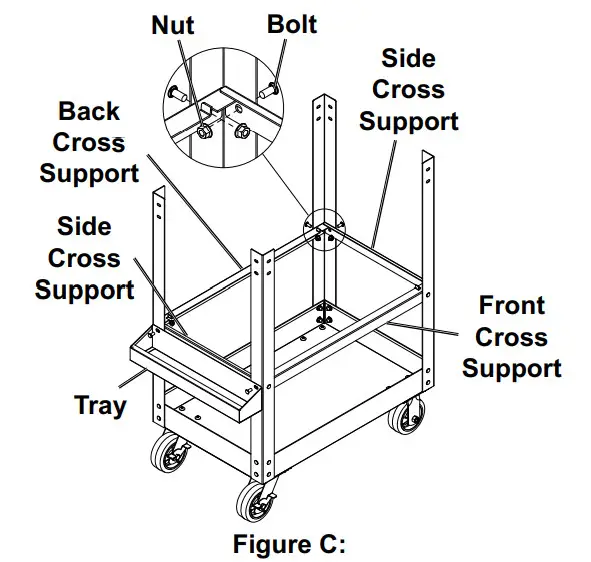 Nut
Bolt
Side Cross Support
Back Cross Support
Side Cross Support
Front Cross Support
Tray

Figure C: