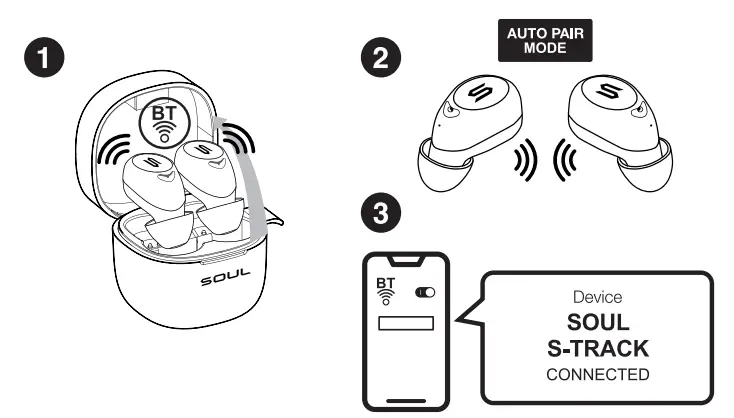 1

BT

SOUL

2

AUTO PAIR MODE

3

BT

Device
SOUL
S-TRACK
CONNECTED