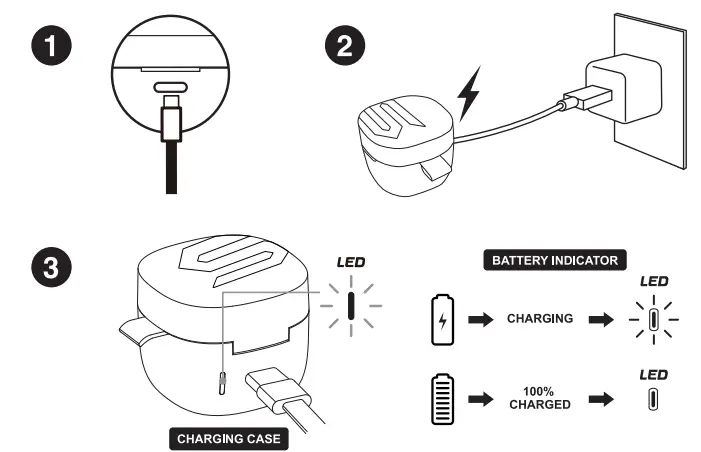 1

2

3

LED

CHARGING CASE

BATTERY INDICATOR

CHARGING

LED

100% CHARGED

LED