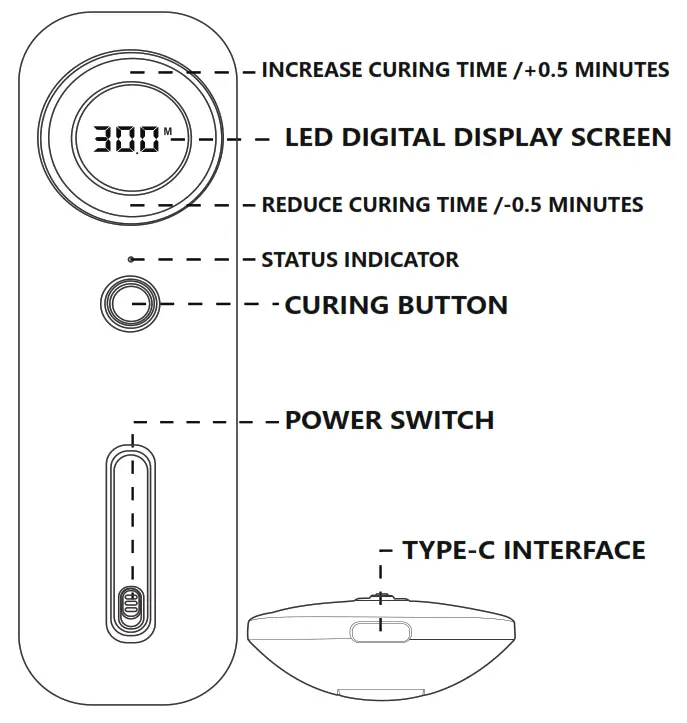 INCREASE CURING TIME /+0.5 MINUTES

30.0 M

LED DIGITAL DISPLAY SCREEN

REDUCE CURING TIME /-0.5 MINUTES

STATUS INDICATOR

CURING BUTTON

POWER SWITCH

TYPE-C INTERFACE