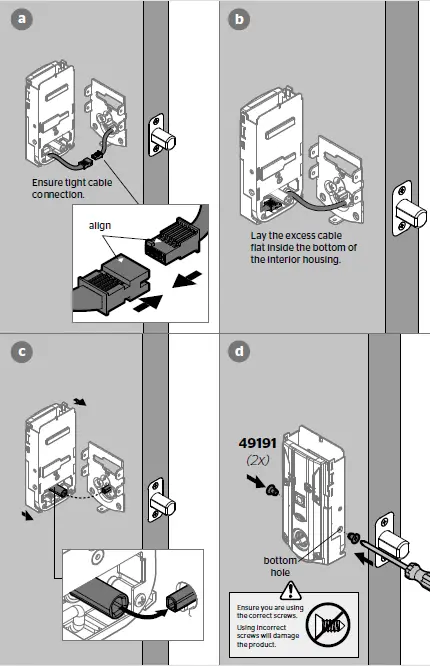 a

Ensure tight cable connection.

align

b

Lay the excess cable flat inside the bottom of the interior housing.

c

d

49191
(2X)

bottom hole

Ensure you are using the correct screws.

Using incorrect screws will damage the product.